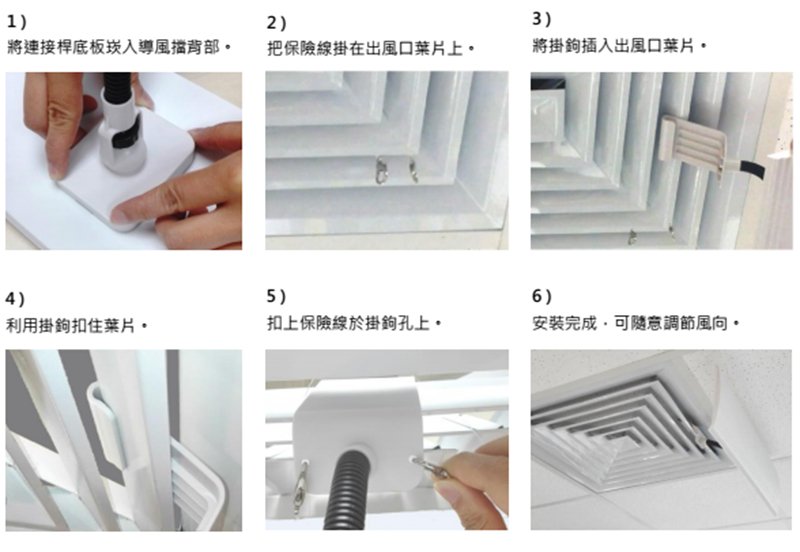 1)
將連接桿底板崁入導風擋背部。

2)
把保險線掛在出風口葉片上。

3)
將掛鉤插入出風口葉片。

4)
利用掛鉤扣住葉片。

5)
扣上保險線於掛鉤孔上。

6)
安裝完成，可隨意調節風向。