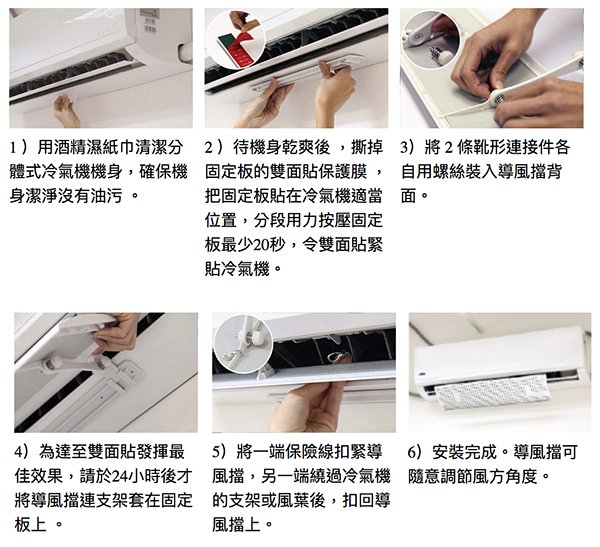 1）用酒精濕紙巾清潔分體式冷氣機機身，確保機身潔淨沒有油污 。

2）待機身乾爽後 ，撕掉固定板的雙面貼保護膜 ，把固定板貼在冷氣機適當位置，分段用力按壓固定板最少20秒，令雙面貼緊貼冷氣機。

3）將 2 條靴形連接件各自用螺絲裝入導風擋背面。

4）為達至雙面貼發揮最佳效果，請於24小時後才將導風擋連支架套在固定板上 。

5）將一端保險線扣緊導風擋，另一端繞過冷氣機的支架或風葉後，扣回導風擋上。

6）安裝完成。導風擋可隨意調節風方角度。